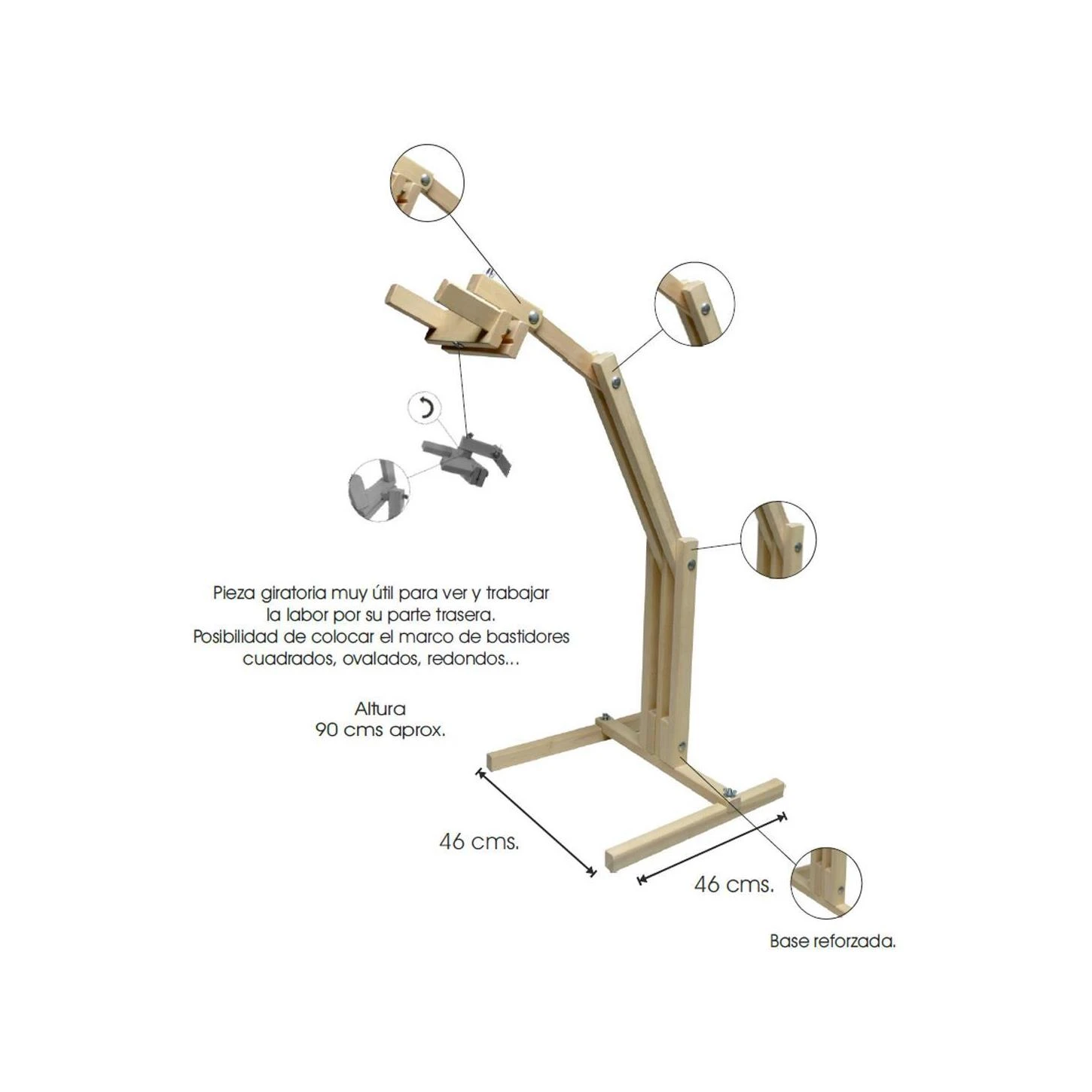 Pieza giratoria muy útil para ver y trabajar la labor por su parte trasera.
Posibilidad de colocar el marco de bastidores cuadrados, ovalados, redondos...

Altura
90 cms aprox.

46 cms.

46 cms.

Base reforzada.