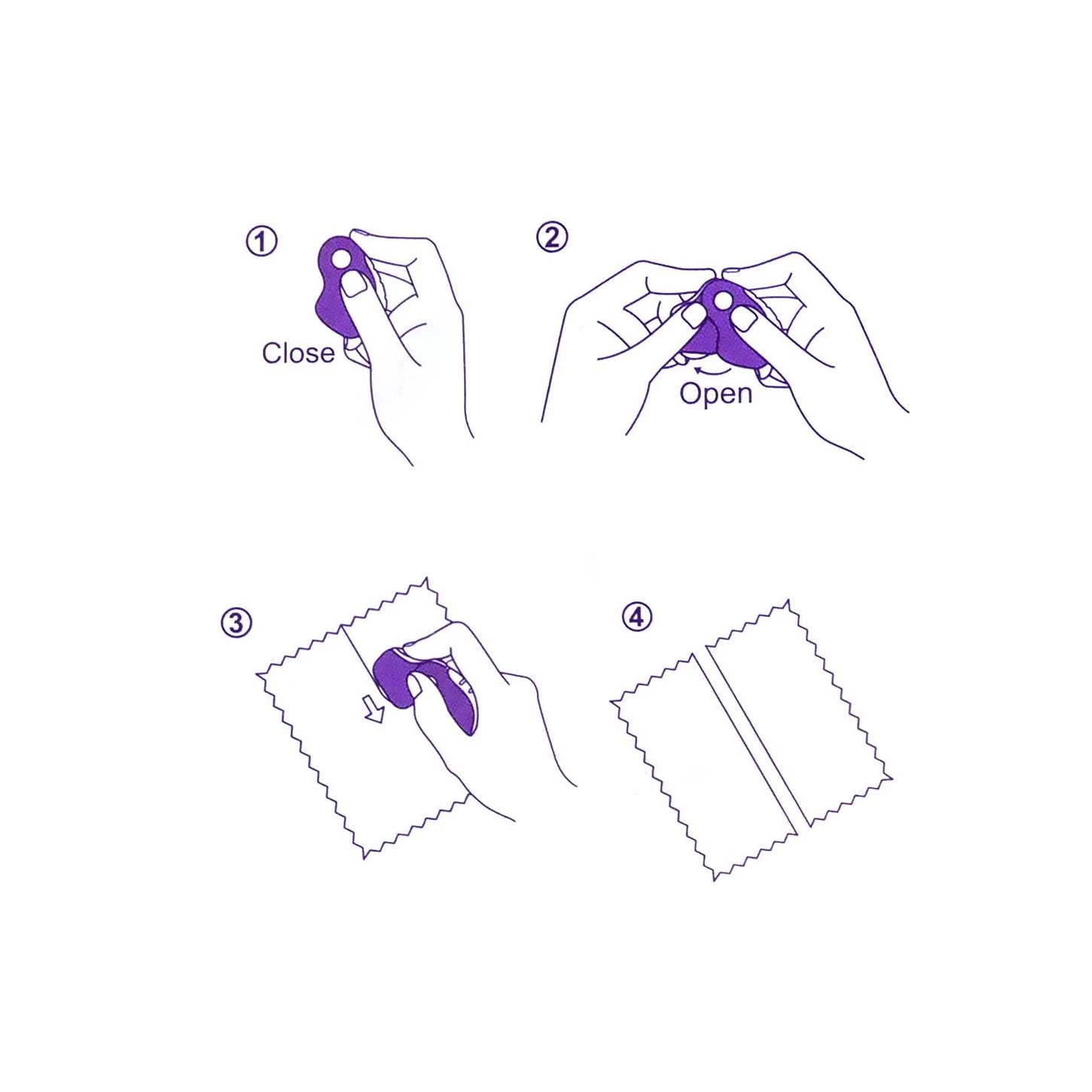 ①
Close

②
Open

③

④