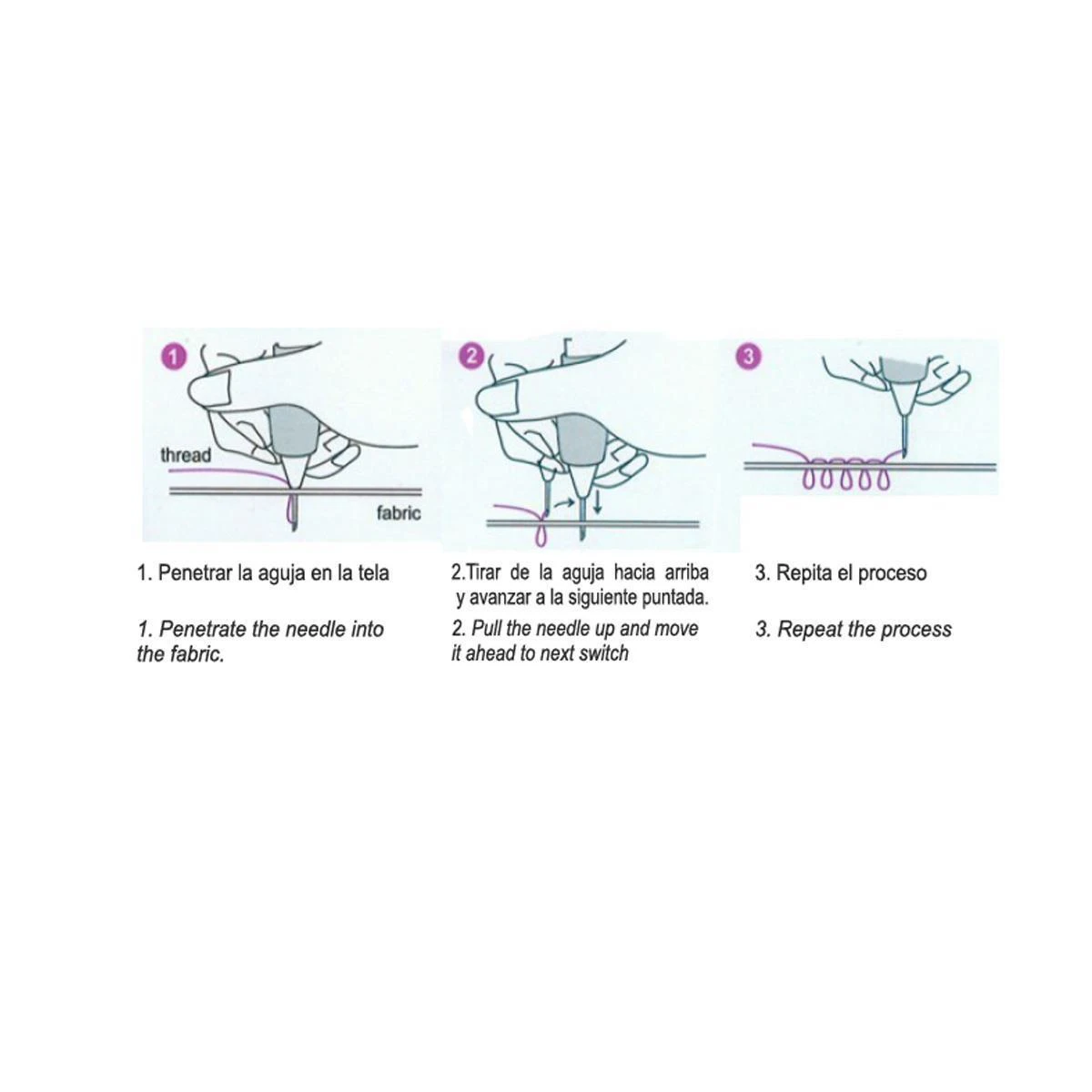 1

thread

fabric

2

3

1. Penetrar la aguja en la tela

1. Penetrate the needle into the fabric.

2.Tirar de la aguja hacia arriba y avanzar a la siguiente puntada.

2. Pull the needle up and move it ahead to next switch

3. Repita el proceso

3. Repeat the process